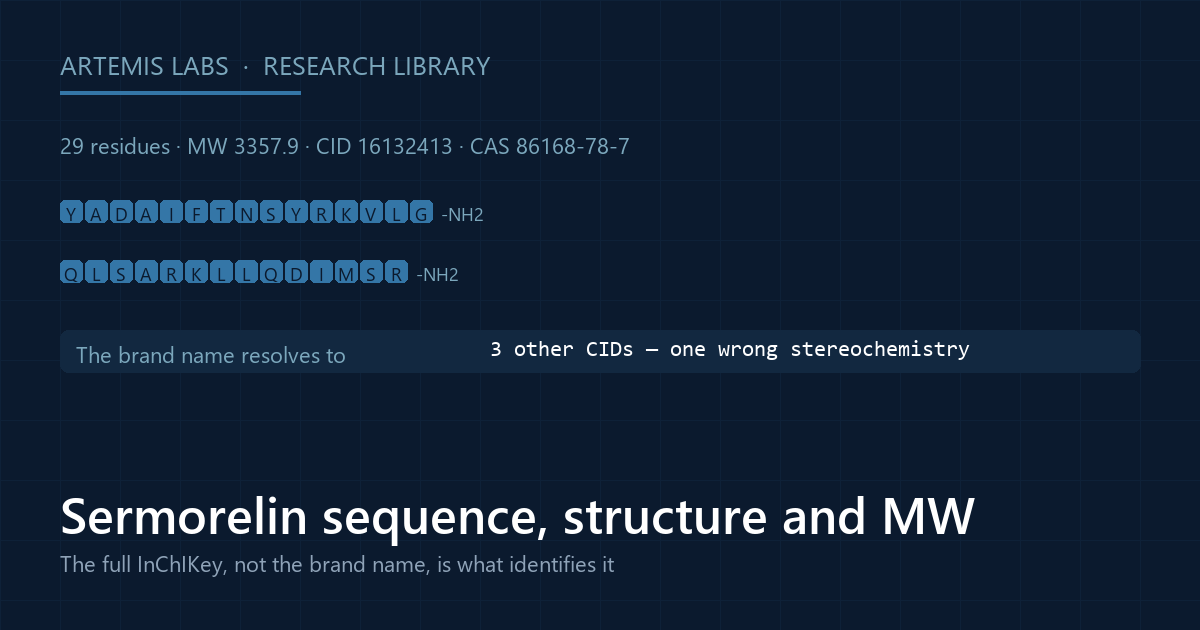 ARTEMIS LABS · RESEARCH LIBRARY

29 residues · MW 3357.9 · CID 16132413 · CAS 86168-78-7

Y A D A I F T N S Y R K V L G -NH2

Q L S A R K L L Q D I M S R -NH2

The brand name resolves to 3 other CIDs — one wrong stereochemistry

Sermorelin sequence, structure and MW

The full InChIKey, not the brand name, is what identifies it